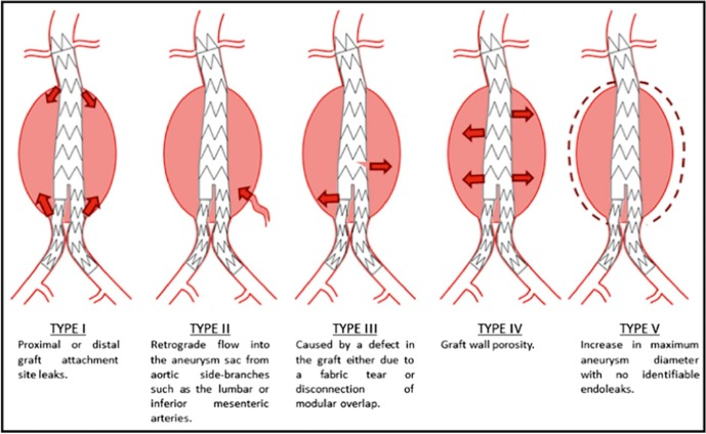 TYPE I
Proximal or distal graft attachment site leaks.

TYPE II
Retrograde flow into the aneurysm sac from aortic side-branches such as the lumbar or inferior mesenteric arteries.

TYPE III
Caused by a defect in the graft either due to a fabric tear or disconnection of modular overlap.

TYPE IV
Graft wall porosity.

TYPE V
Increase in maximum aneurysm diameter with no identifiable endoleaks.