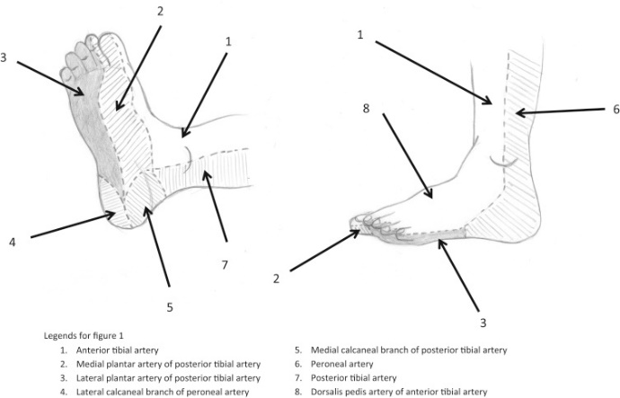 2
1
3
4
7
5

1
8
6
2
3

Legends for figure 1
1. Anterior tibial artery
2. Medial plantar artery of posterior tibial artery
3. Lateral plantar artery of posterior tibial artery
4. Lateral calcaneal branch of peroneal artery
5. Medial calcaneal branch of posterior tibial artery
6. Peroneal artery
7. Posterior tibial artery
8. Dorsalis pedis artery of anterior tibial artery